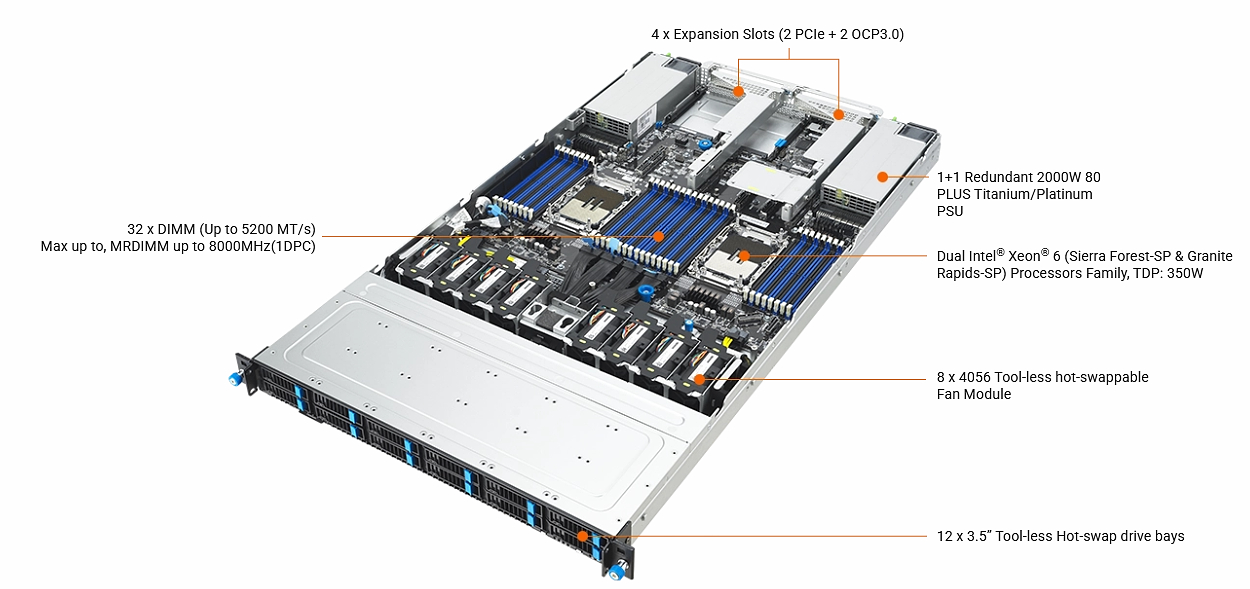 4 x Expansion Slots (2 PCIe + 2 OCP3.0)

1+1 Redundant 2000W 80 PLUS Titanium/Platinum PSU

32 x DIMM (Up to 5200 MT/s)
Max up to, MRDIMM up to 8000MHz(1DPC)

Dual Intel® Xeon® 6 (Sierra Forest-SP & Granite Rapids-SP) Processors Family, TDP: 350W

8 x 4056 Tool-less hot-swappable Fan Module

12 x 3.5" Tool-less Hot-swap drive bays